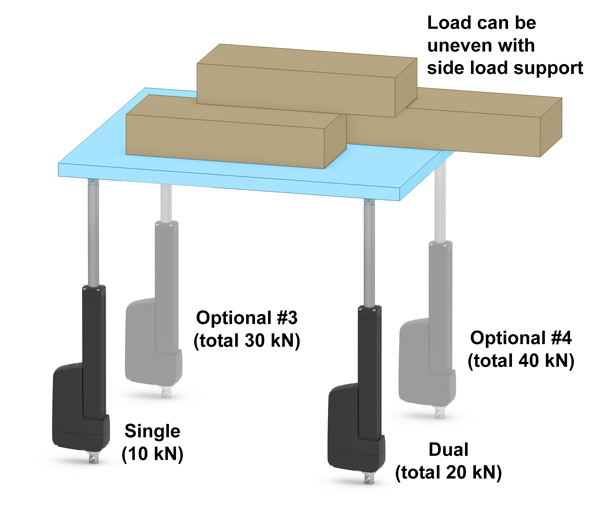 Load can be uneven with side load support

Optional #3 (total 30 kN)

Optional #4 (total 40 kN)

Single (10 kN)

Dual (total 20 kN)